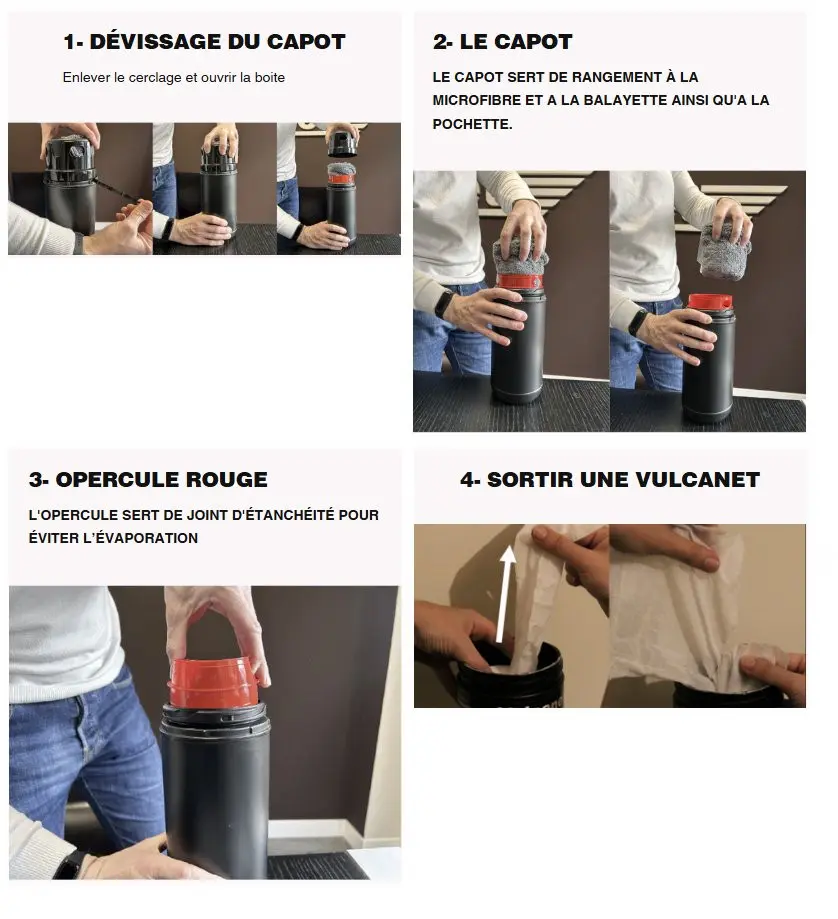 1- DÉVISSAGE DU CAPOT

Enlever le cerclage et ouvrir la boite

2- LE CAPOT

LE CAPOT SERT DE RANGEMENT À LA MICROFIBRE ET A LA BALAYETTE AINSI QU'A LA POCHETTE.

3- OPERCULE ROUGE

L'OPERCULE SERT DE JOINT D'ÉTANCHÉITÉ POUR ÉVITER L'ÉVAPORATION

4- SORTIR UNE VULCANET