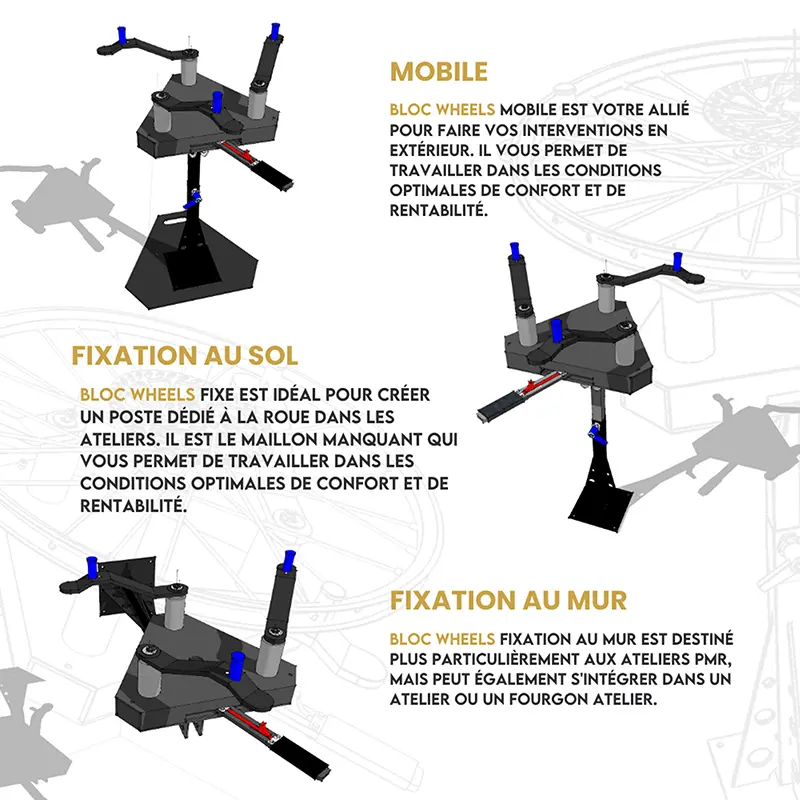 MOBILE

BLOC WHEELS MOBILE EST VOTRE ALLIÉ POUR FAIRE VOS INTERVENTIONS EN EXTÉRIEUR. IL VOUS PERMET DE TRAVAILLER DANS LES CONDITIONS OPTIMALES DE CONFORT ET DE RENTABILITÉ.

FIXATION AU SOL

BLOC WHEELS FIXE EST IDÉAL POUR CRÉER UN POSTE DÉDIÉ À LA ROUE DANS LES ATELIERS. IL EST LE MAILLON MANQUANT QUI VOUS PERMET DE TRAVAILLER DANS LES CONDITIONS OPTIMALES DE CONFORT ET DE RENTABILITÉ.

FIXATION AU MUR

BLOC WHEELS FIXATION AU MUR EST DESTINÉ PLUS PARTICULIÈREMENT AUX ATELIERS PMR, MAIS PEUT ÉGALEMENT S'INTÉGRER DANS UN ATELIER OU UN FOURGON ATELIER.